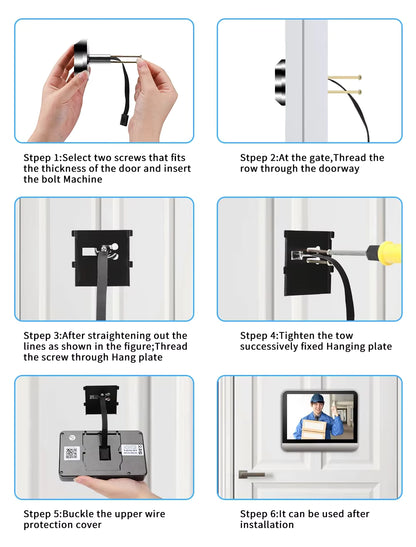 Stpep 1:Select two screws that fits the thickness of the door and insert the bolt Machine

Stpep 2:At the gate,Thread the row through the doorway

Stpep 3:After straightening out the lines as shown in the figure;Thread the screw through Hang plate

Stpep 4:Tighten the tow successively fixed Hanging plate

Stpep 5:Buckle the upper wire protection cover

Stpep 6:It can be used after installation